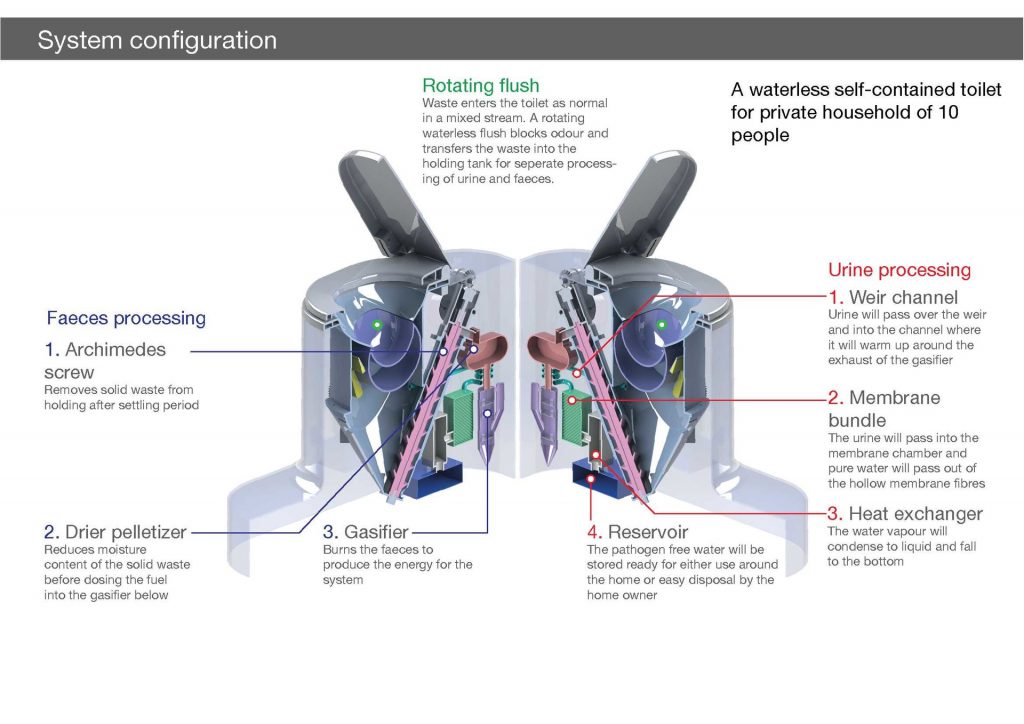 System configuration

Rotating flush
Waste enters the toilet as normal in a mixed stream. A rotating waterless flush blocks odour and transfers the waste into the holding tank for seperate processing of urine and faeces.

A waterless self-contained toilet for private household of 10 people

Faeces processing

1. Archimedes screw
Removes solid waste from holding after settling period

2. Drier pelletizer
Reduces moisture content of the solid waste before dosing the fuel into the gasifier below

3. Gasifier
Burns the faeces to produce the energy for the system

Urine processing

1. Weir channel
Urine will pass over the weir and into the channel where it will warm up around the exhaust of the gasifier

2. Membrane bundle
The urine will pass into the membrane chamber and pure water will pass out of the hollow membrane fibres

3. Heat exchanger
The water vapour will condense to liquid and fall to the bottom

4. Reservoir
The pathogen free water will be stored ready for either use around the home or easy disposal by the home owner